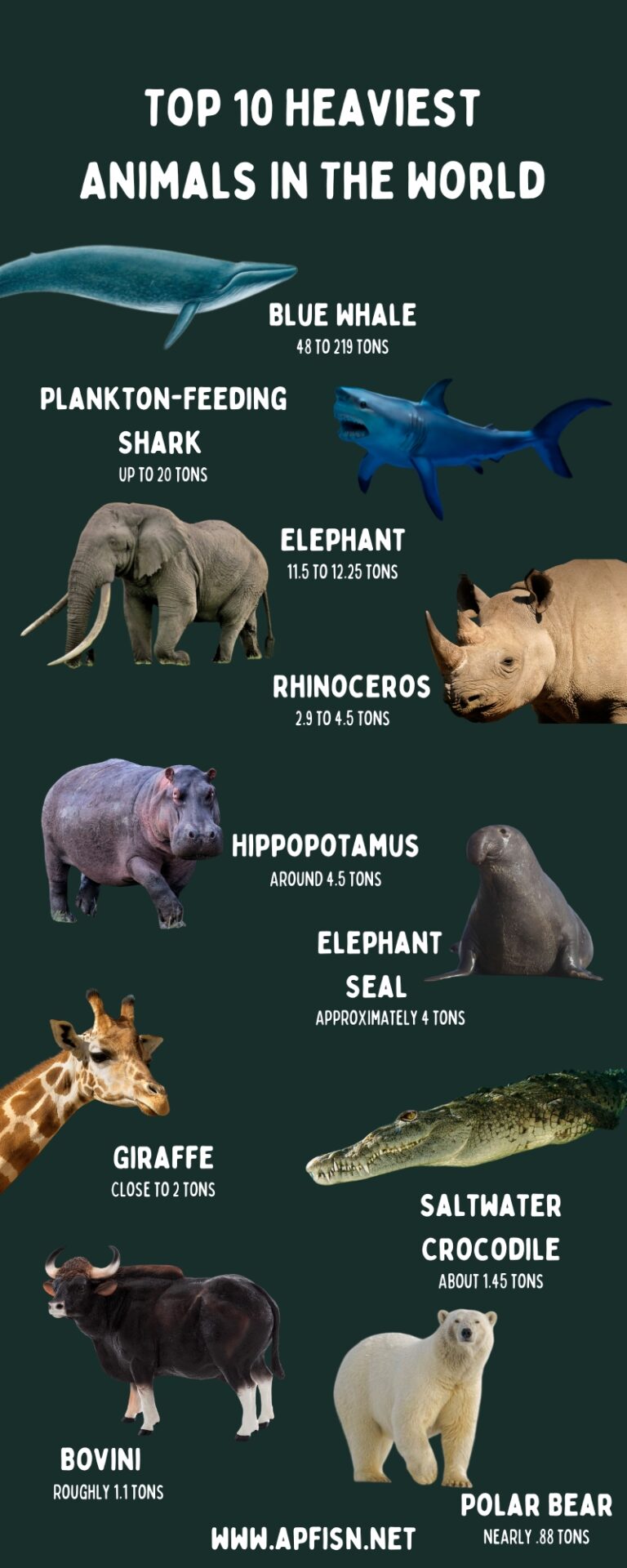 TOP 10 HEAVIEST ANIMALS IN THE WORLD

BLUE WHALE
48 TO 219 TONS

PLANKTON-FEEDING SHARK
UP TO 20 TONS

ELEPHANT
11.5 TO 12.25 TONS

RHINOCEROS
2.9 TO 4.5 TONS

HIPPOPOTAMUS
AROUND 4.5 TONS

ELEPHANT SEAL
APPROXIMATELY 4 TONS

GIRAFFE
CLOSE TO 2 TONS

SALTWATER CROCODILE
ABOUT 1.45 TONS

BOVINI
ROUGHLY 1.1 TONS

POLAR BEAR
NEARLY .88 TONS

WWW.APFISN.NET